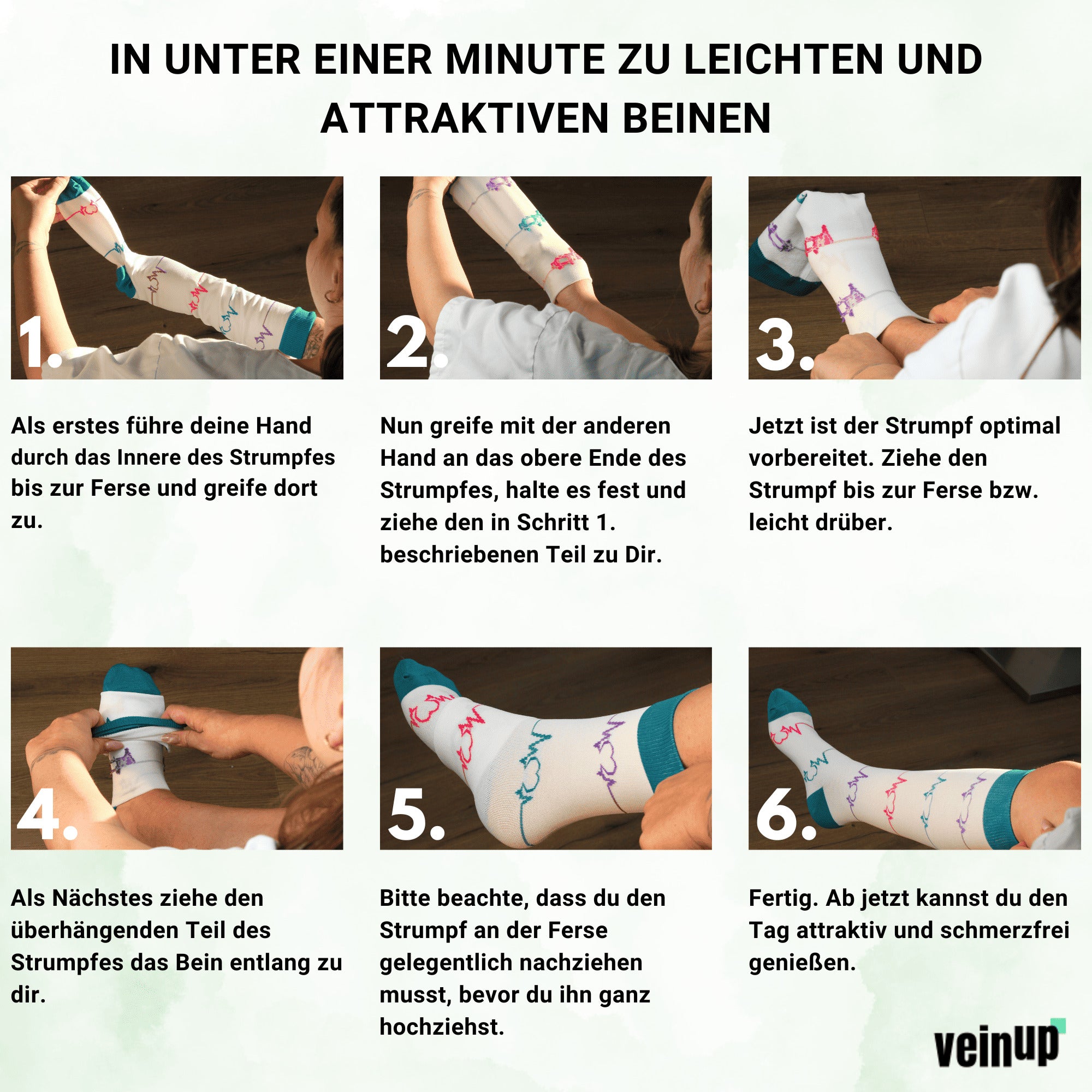 IN UNTER EINER MINUTE ZU LEICHTEN UND ATTRAKTIVEN BEINEN

1.

Als erstes führe deine Hand durch das Innere des Strumpfes bis zur Ferse und greife dort zu.

2.

Nun greife mit der anderen Hand an das obere Ende des Strumpfes, halte es fest und ziehe den in Schritt 1. beschriebenen Teil zu Dir.

3.

Jetzt ist der Strumpf optimal vorbereitet. Ziehe den Strumpf bis zur Ferse bzw. leicht drüber.

4.

Als Nächstes ziehe den überhängenden Teil des Strumpfes das Bein entlang zu dir.

5.

Bitte beachte, dass du den Strumpf an der Ferse gelegentlich nachziehen musst, bevor du ihn ganz hochziehst.

6.

Fertig. Ab jetzt kannst du den Tag attraktiv und schmerzfrei genießen.

veinup